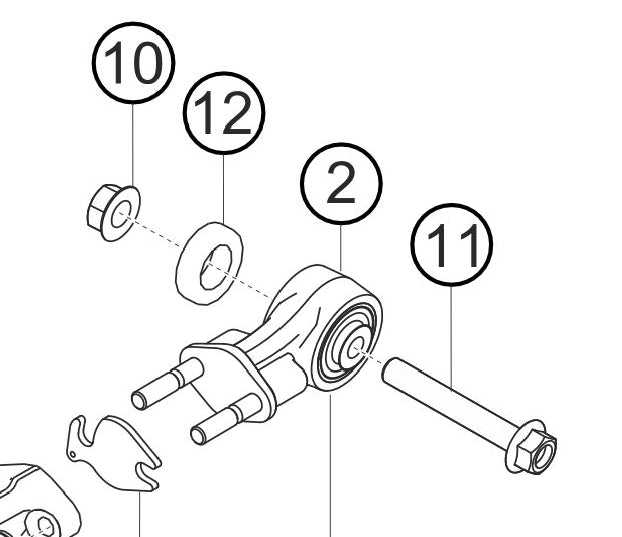 10
12
2
11